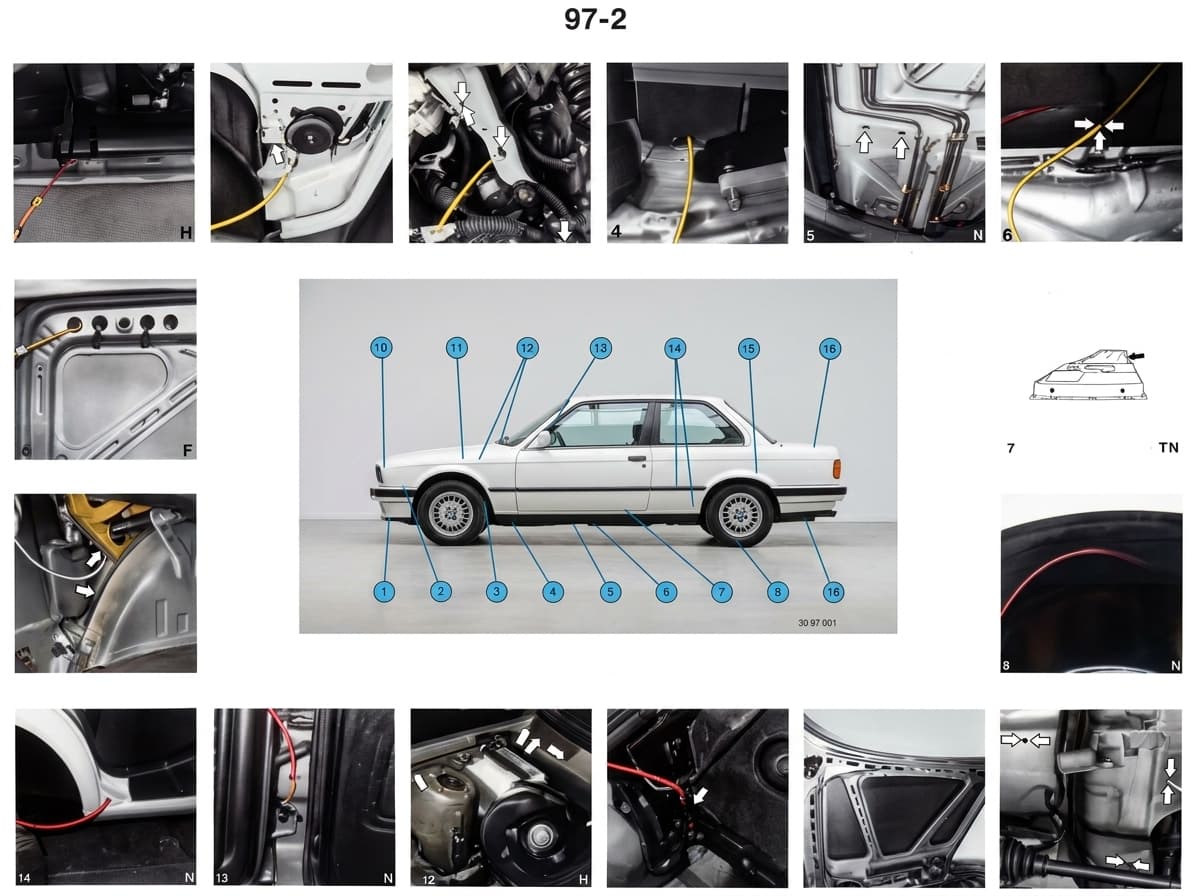 97-2

H

4

5

N

6

F

10
11
12
13
14
15
16

1
2
3
4
5
6
7
8
16

30 97 001

7

TN

8

N

14

N

13

N

12

H